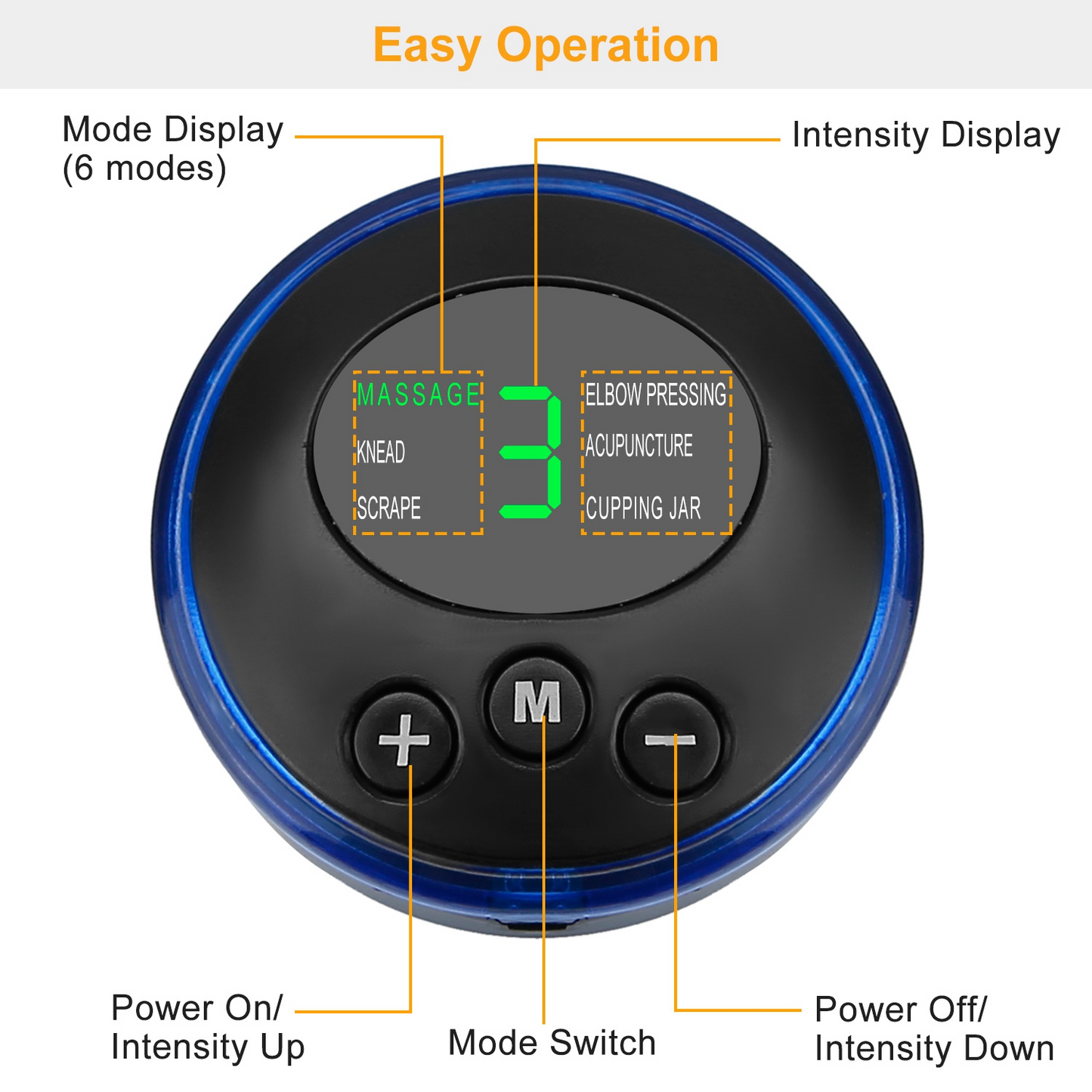 Easy Operation

Mode Display
(6 modes)

Intensity Display

MASSAGE
KNEAD
SCRAPE

3

ELBOW PRESSING
ACUPUNCTURE
CUPPING JAR

+
M
−

Power On/
Intensity Up

Mode Switch

Power Off/
Intensity Down